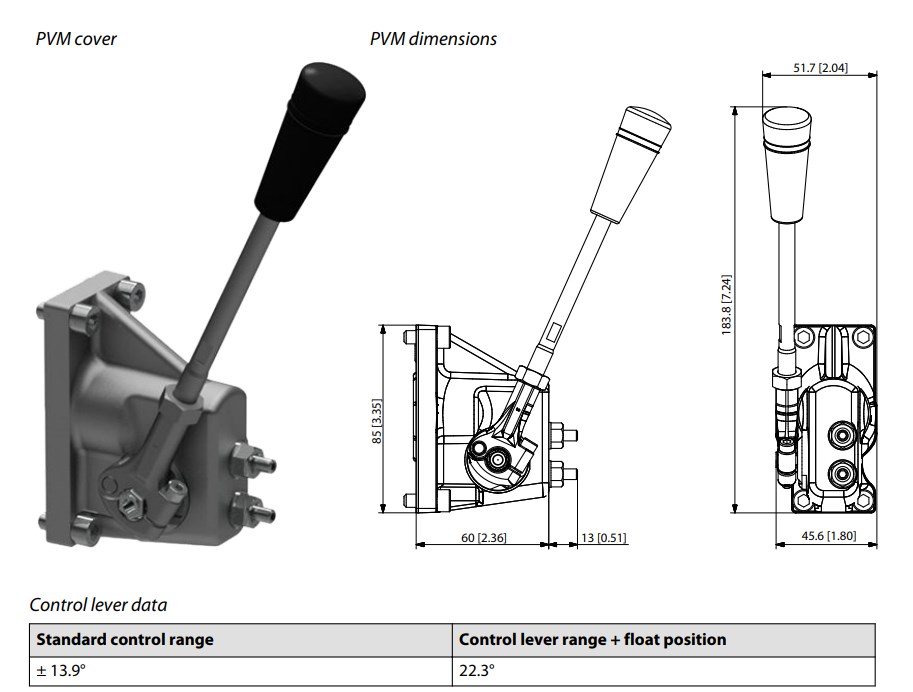 PVM cover

PVM dimensions

51.7 [2.04]

183.8 [7.24]

85 [3.35]

60 [2.36]

13 [0.51]

45.6 [1.80]

Control lever data

| Standard control range | Control lever range + float position |
|---|---|
| ± 13.9° | 22.3° |