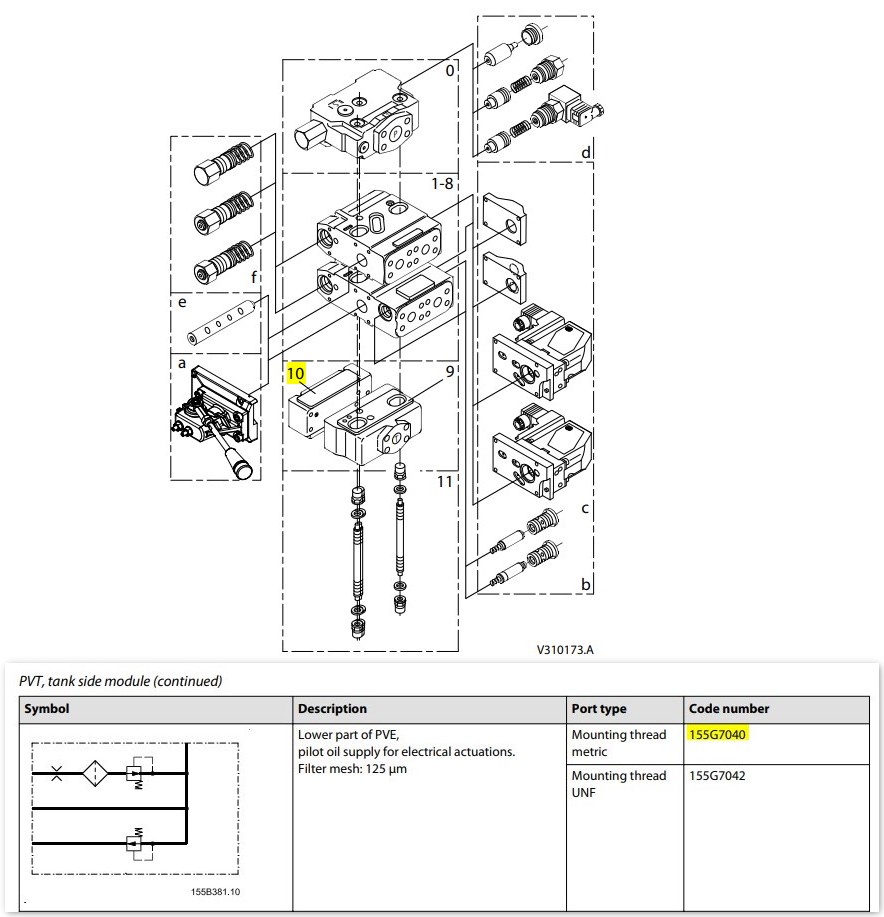 0

d

1-8

f

e

a

10

9

11

c

b

V310173.A

PVT, tank side module (continued)

| Symbol | Description | Port type | Code number |
|---|---|---|---|
| 155B381.10 | Lower part of PVE, pilot oil supply for electrical actuations. Filter mesh: 125 µm | Mounting thread metric | 155G7040 |
| | | Mounting thread UNF | 155G7042 |