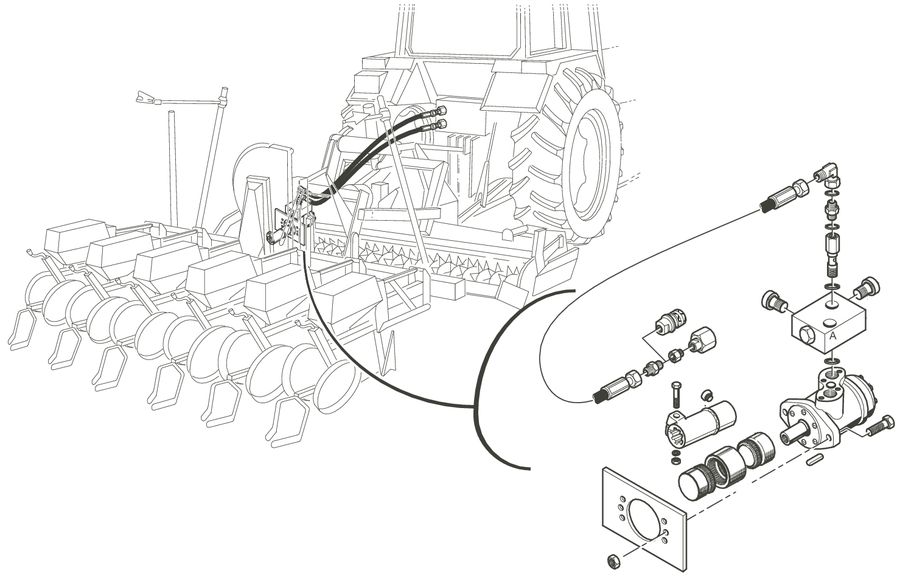 A