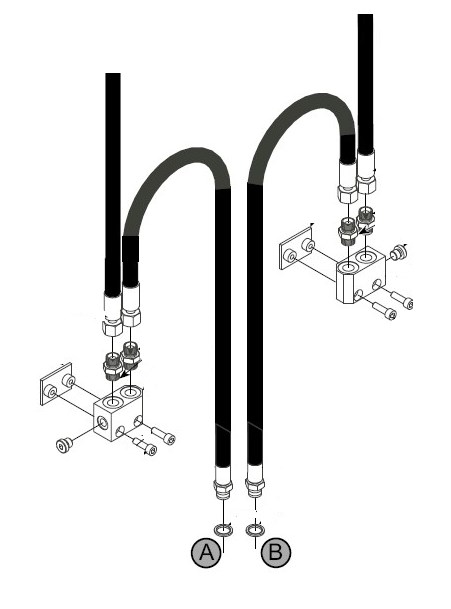 A
B