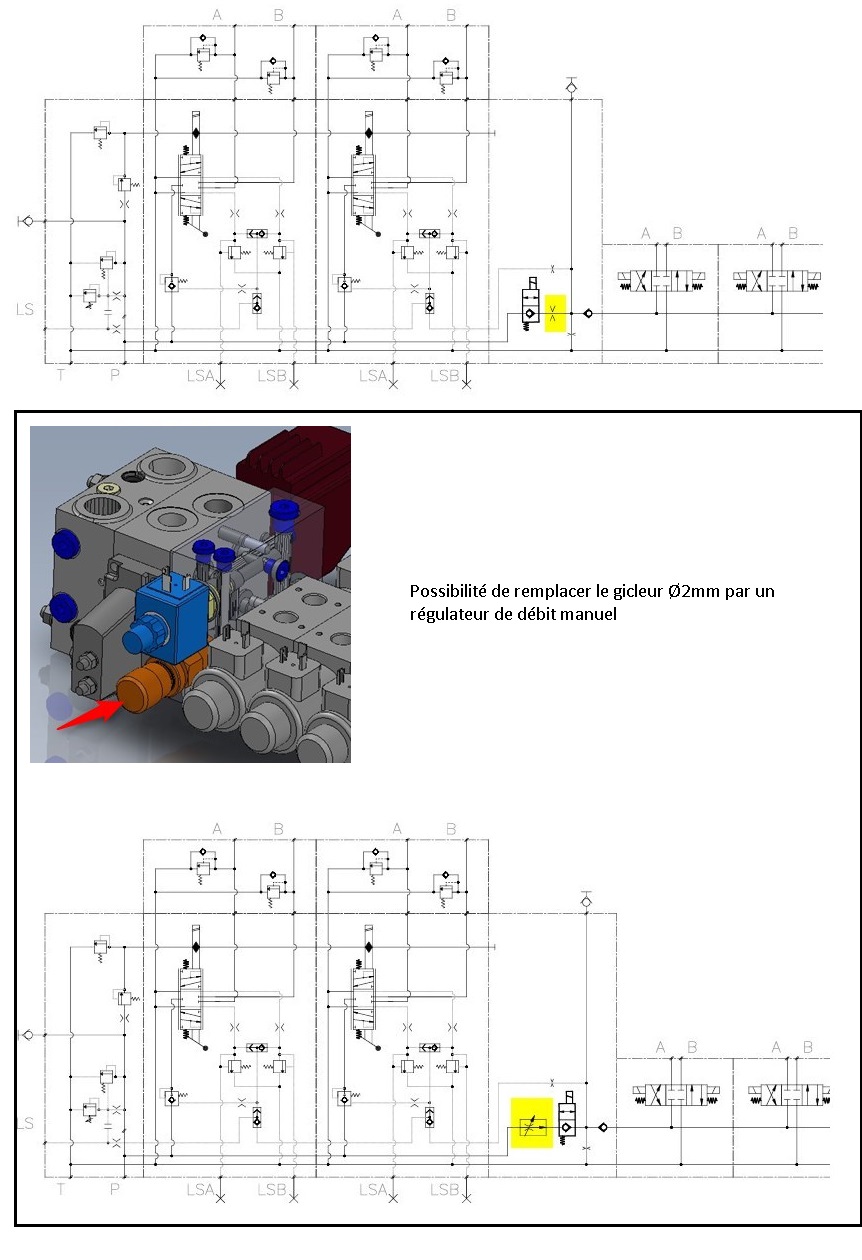 A B A B

A B A B

LS

T P LSA LSB LSA LSB

Possibilité de remplacer le gicleur Ø2mm par un régulateur de débit manuel

A B A B

A B A B

LS

T P LSA LSB LSA LSB