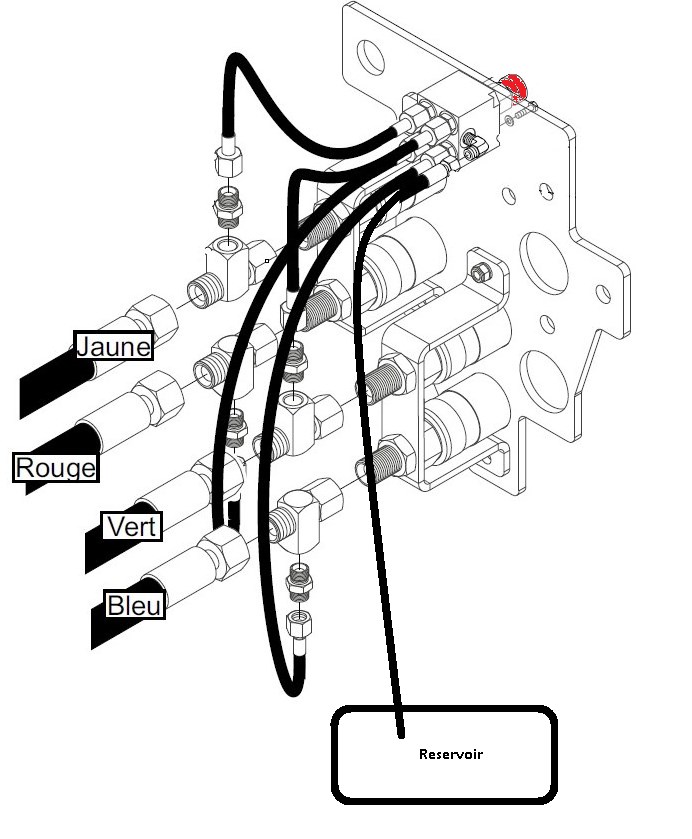 Jaune

Rouge

Vert

Bleu

Reservoir