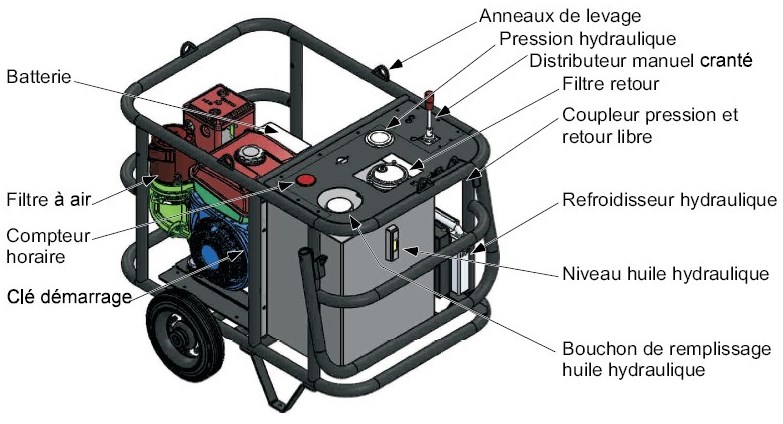 Anneaux de levage
Pression hydraulique
Distributeur manuel cranté
Filtre retour
Coupleur pression et retour libre
Refroidisseur hydraulique
Niveau huile hydraulique
Bouchon de remplissage huile hydraulique
Batterie
Filtre à air
Compteur horaire
Clé démarrage