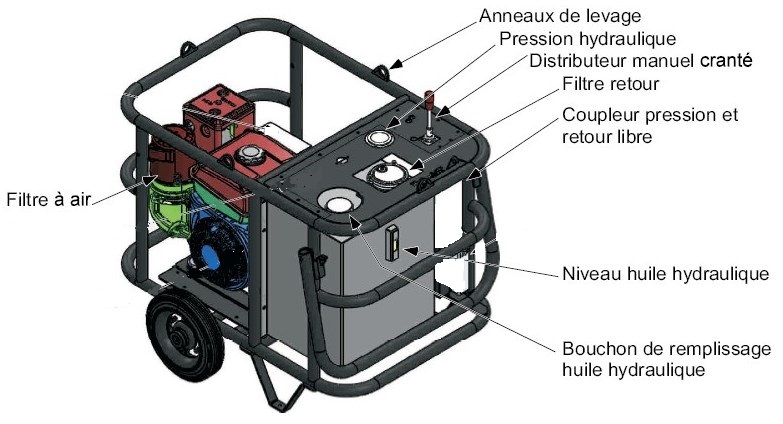 Anneaux de levage
Pression hydraulique
Distributeur manuel cranté
Filtre retour
Coupleur pression et retour libre
Filtre à air
Niveau huile hydraulique
Bouchon de remplissage huile hydraulique