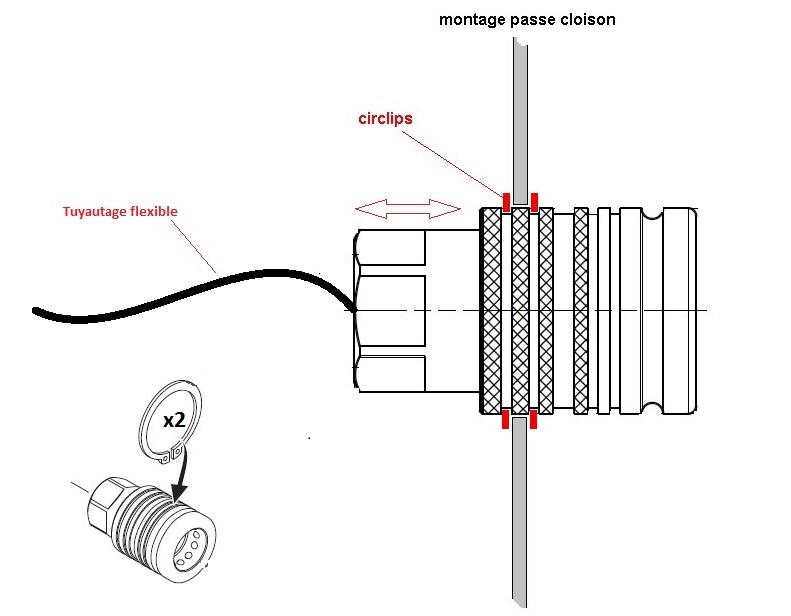 montage passe cloison

circlips

Tuyautage flexible

x2