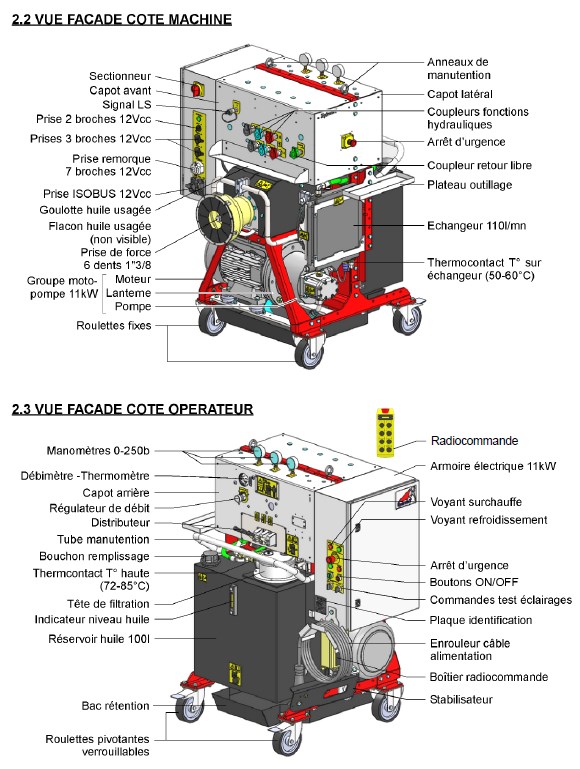 2.2 VUE FACADE COTE MACHINE

Sectionneur
Capot avant
Signal LS
Prise 2 broches 12Vcc
Prises 3 broches 12Vcc
Prise remorque 7 broches 12Vcc
Prise ISOBUS 12Vcc
Goulotte huile usagée
Flacon huile usagée (non visible)
Prise de force 6 dents 1"3/8
Groupe moto-pompe 11kW
Moteur
Lanterne
Pompe
Roulettes fixes

Anneaux de manutention
Capot latéral
Coupleurs fonctions hydrauliques
Arrêt d'urgence
Coupleur retour libre
Plateau outillage
Echangeur 110l/mn
Thermocontact T° sur échangeur (50-60°C)

2.3 VUE FACADE COTE OPERATEUR

Manomètres 0-250b
Débimètre -Thermomètre
Capot arrière
Régulateur de débit
Distributeur
Tube manutention
Bouchon remplissage
Thermcontact T° haute (72-85°C)
Tête de filtration
Indicateur niveau huile
Réservoir huile 100l
Bac rétention
Roulettes pivotantes verrouillables

Radiocommande
Armoire électrique 11kW
Voyant surchauffe
Voyant refroidissement
Arrêt d'urgence
Boutons ON/OFF
Commandes test éclairages
Plaque identification
Enrouleur câble alimentation
Boîtier radiocommande
Stabilisateur