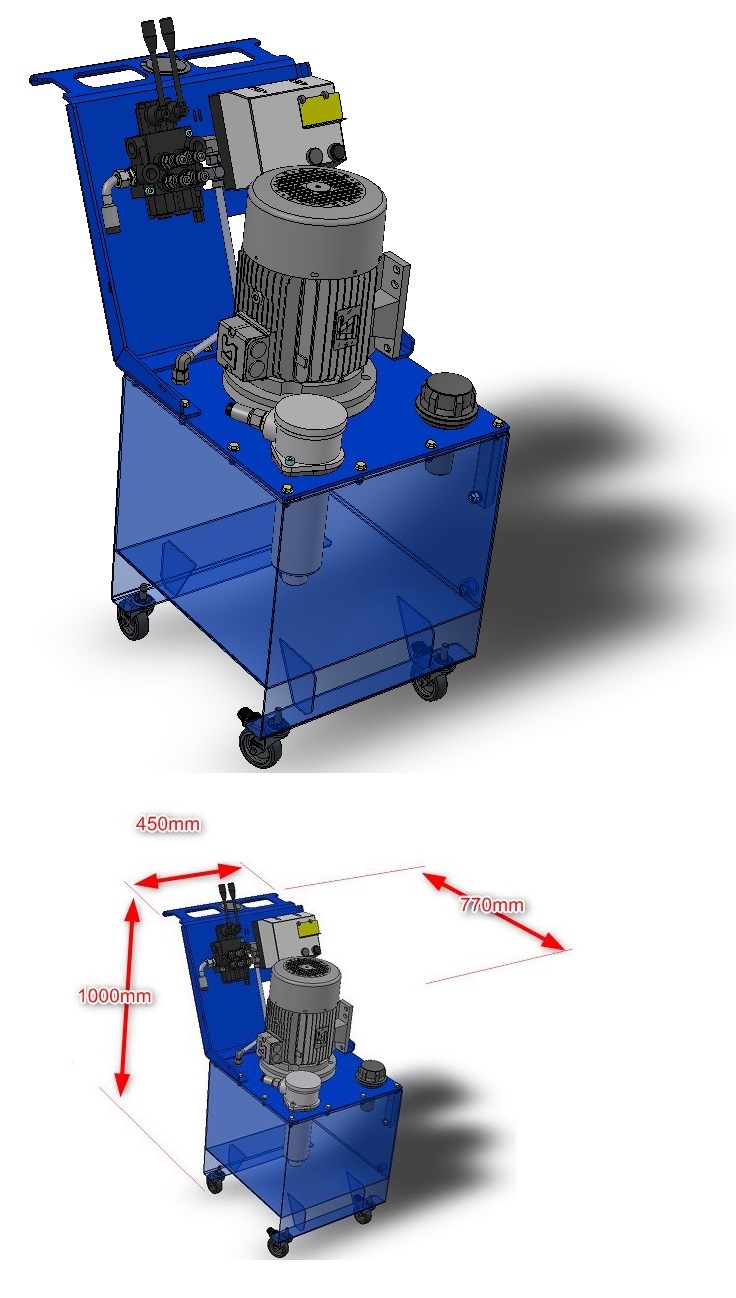 450mm

770mm

1000mm