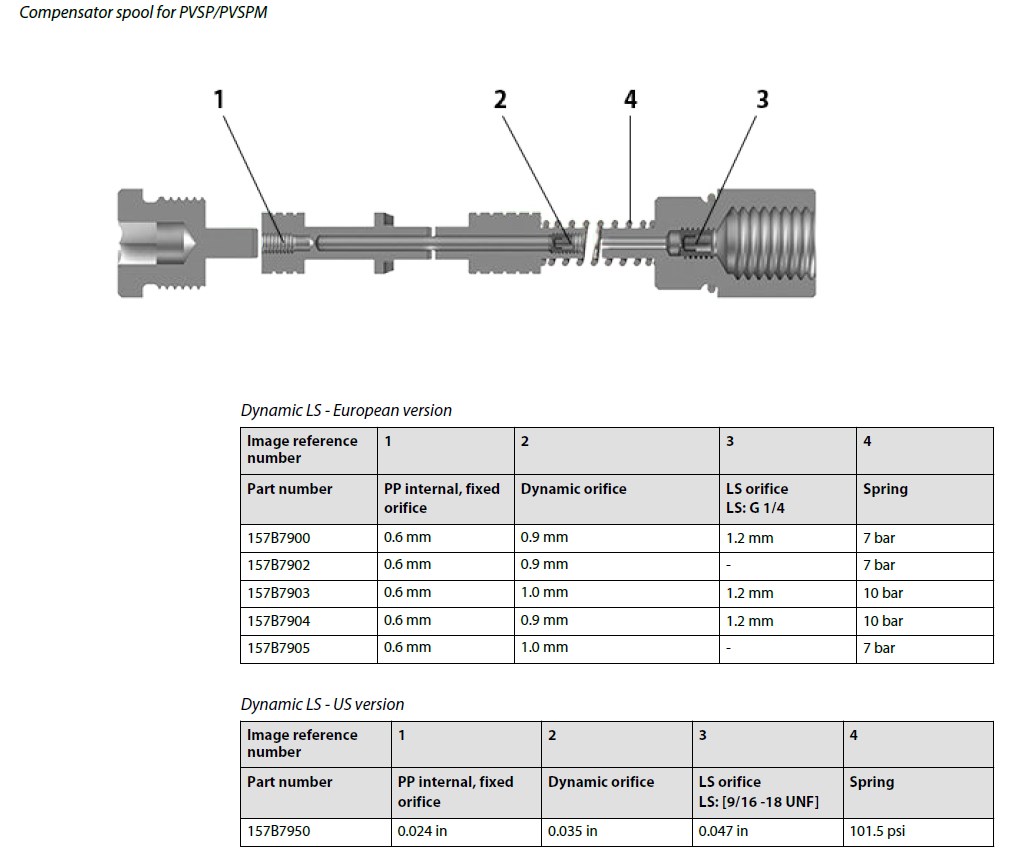 Compensator spool for PVSP/PVSPM

1 2 4 3

Dynamic LS - European version

| Image reference number | 1 | 2 | 3 | 4 |
|---|---|---|---|---|
| Part number | PP internal, fixed orifice | Dynamic orifice | LS orifice LS: G 1/4 | Spring |
| 157B7900 | 0.6 mm | 0.9 mm | 1.2 mm | 7 bar |
| 157B7902 | 0.6 mm | 0.9 mm | - | 7 bar |
| 157B7903 | 0.6 mm | 1.0 mm | 1.2 mm | 10 bar |
| 157B7904 | 0.6 mm | 0.9 mm | 1.2 mm | 10 bar |
| 157B7905 | 0.6 mm | 1.0 mm | - | 7 bar |

Dynamic LS - US version

| Image reference number | 1 | 2 | 3 | 4 |
|---|---|---|---|---|
| Part number | PP internal, fixed orifice | Dynamic orifice | LS orifice LS: [9/16 -18 UNF] | Spring |
| 157B7950 | 0.024 in | 0.035 in | 0.047 in | 101.5 psi |