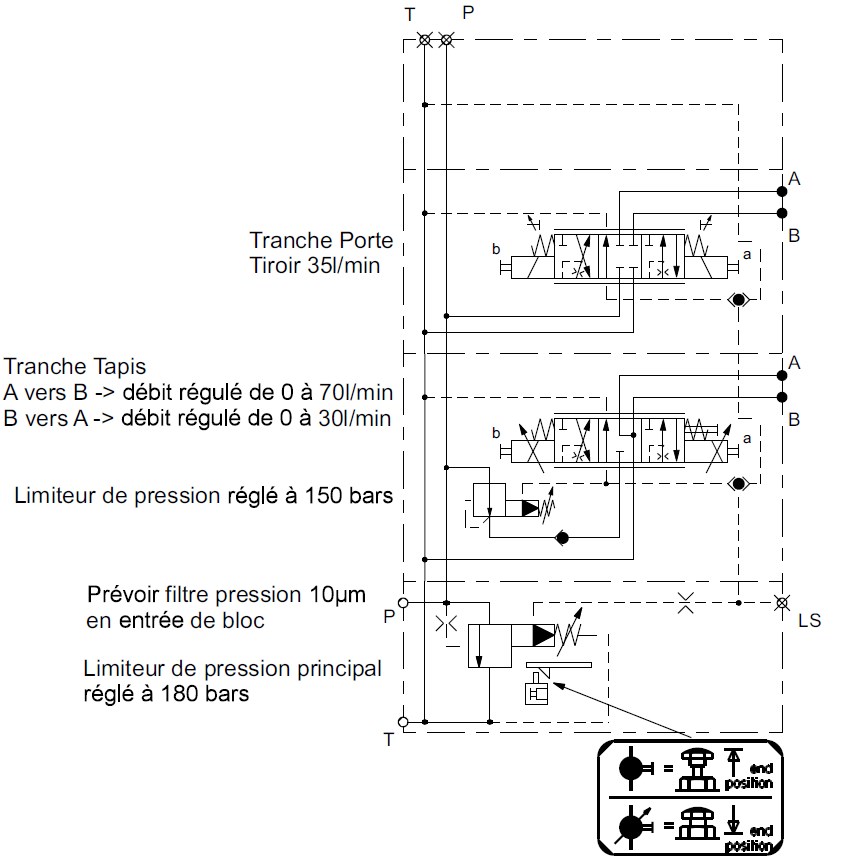 T P

A
B

Tranche Porte Tiroir 35l/min

b a

Tranche Tapis
A vers B -> débit régulé de 0 à 70l/min
B vers A -> débit régulé de 0 à 30l/min

A
B

b a

Limiteur de pression réglé à 150 bars

Prévoir filtre pression 10µm en entrée de bloc

P

LS

Limiteur de pression principal réglé à 180 bars

T

= end position
= end position