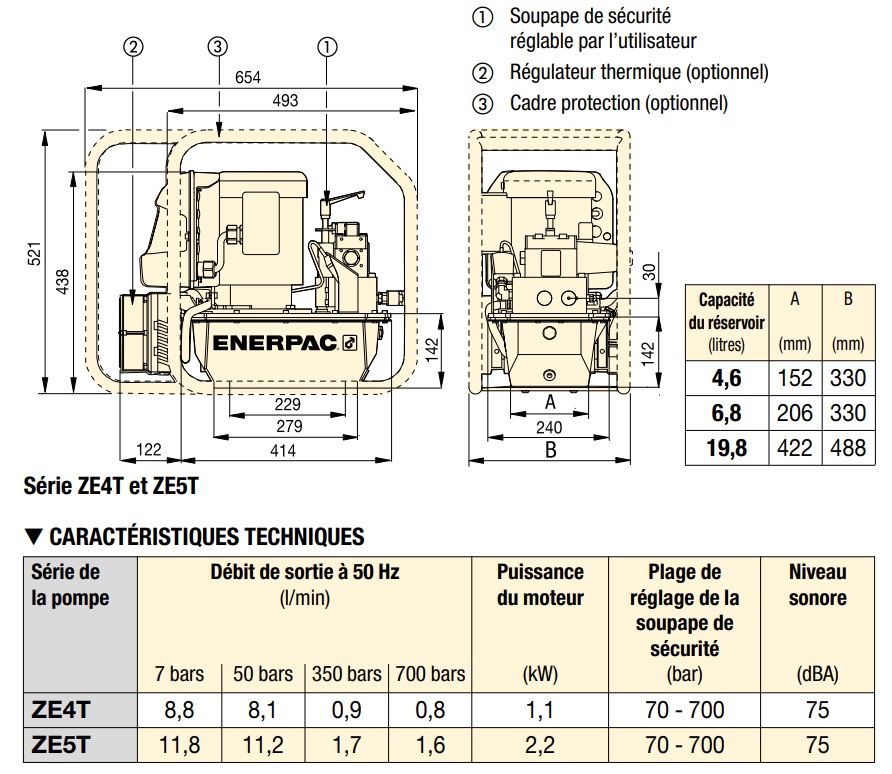 ① Soupape de sécurité réglable par l'utilisateur
② Régulateur thermique (optionnel)
③ Cadre protection (optionnel)

② ③ ①
654
493
521
438
ENERPAC
142
229
279
122
414
30
142
A
240
B

| Capacité du réservoir (litres) | A (mm) | B (mm) |
|---|---|---|
| 4,6 | 152 | 330 |
| 6,8 | 206 | 330 |
| 19,8 | 422 | 488 |

Série ZE4T et ZE5T

▼ CARACTÉRISTIQUES TECHNIQUES

| Série de la pompe | Débit de sortie à 50 Hz (l/min) 7 bars | 50 bars | 350 bars | 700 bars | Puissance du moteur (kW) | Plage de réglage de la soupape de sécurité (bar) | Niveau sonore (dBA) |
|---|---|---|---|---|---|---|---|
| ZE4T | 8,8 | 8,1 | 0,9 | 0,8 | 1,1 | 70 - 700 | 75 |
| ZE5T | 11,8 | 11,2 | 1,7 | 1,6 | 2,2 | 70 - 700 | 75 |