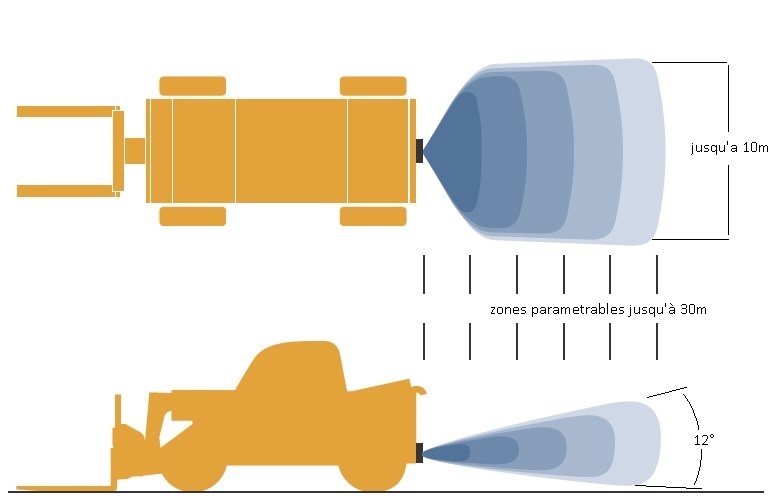 jusqu'a 10m

zones parametrables jusqu'à 30m

12°