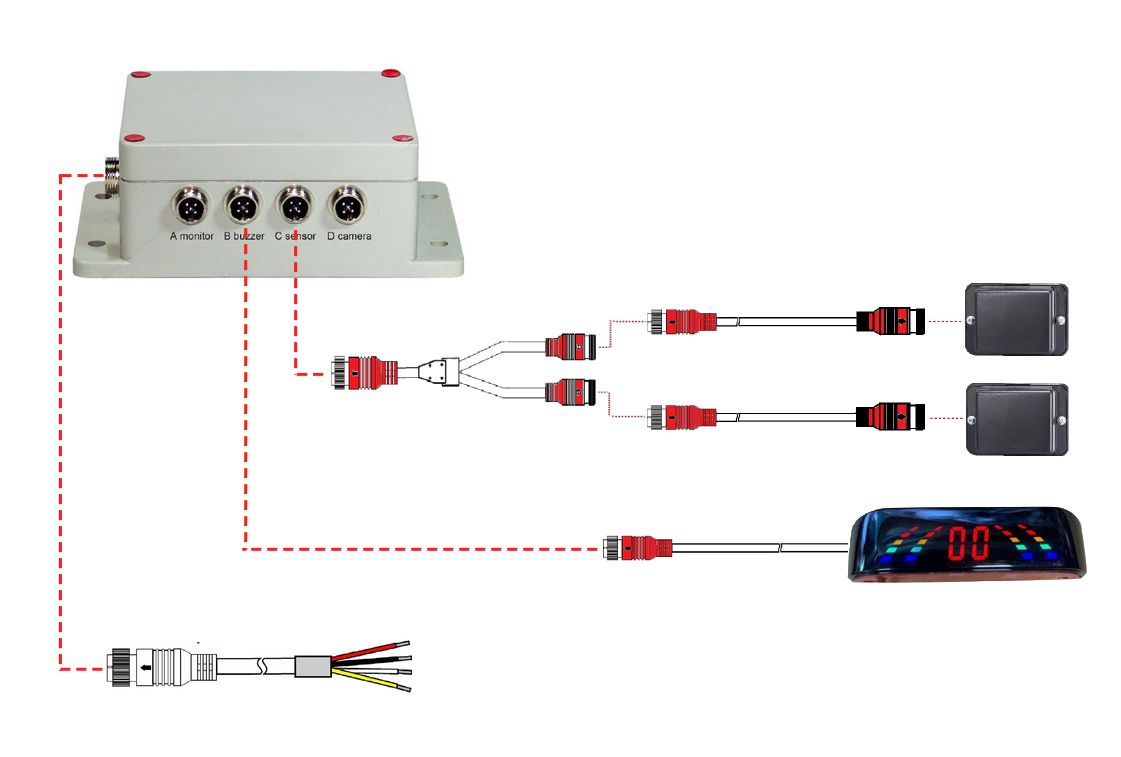 A monitor B buzzer C sensor D camera

00