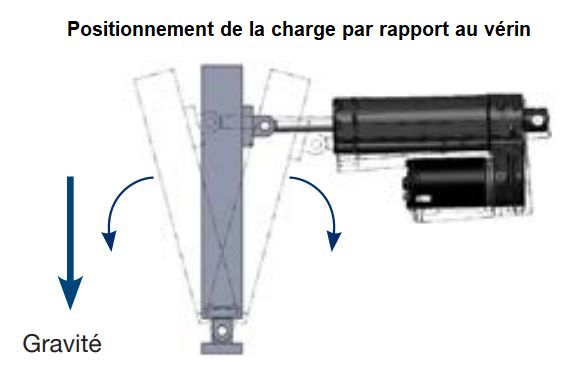 Positionnement de la charge par rapport au vérin

Gravité