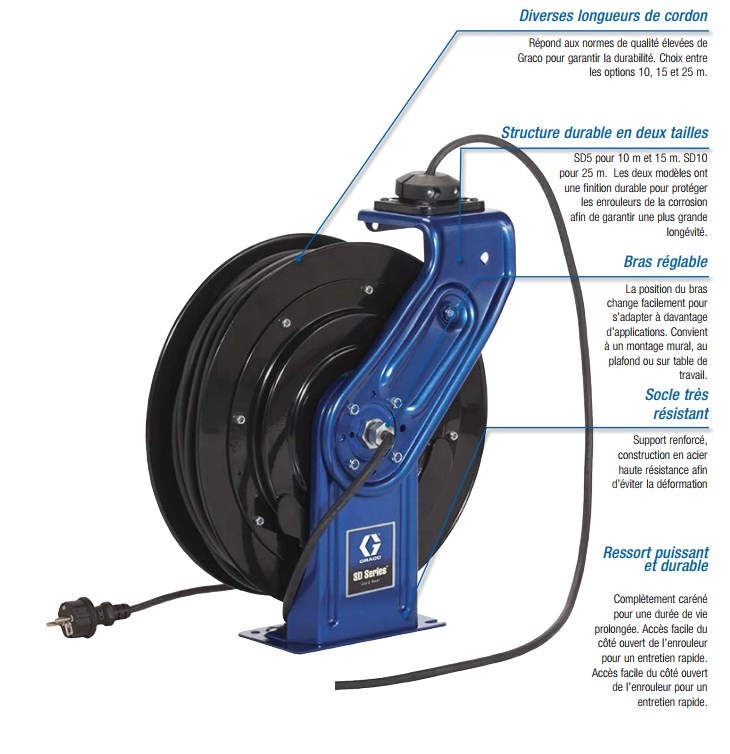 Diverses longueurs de cordon

Répond aux normes de qualité élevées de Graco pour garantir la durabilité. Choix entre les options 10, 15 et 25 m.

Structure durable en deux tailles

SD5 pour 10 m et 15 m. SD10 pour 25 m. Les deux modèles ont une finition durable pour protéger les enrouleurs de la corrosion afin de garantir une plus grande longévité.

Bras réglable

La position du bras change facilement pour s'adapter à davantage d'applications. Convient à un montage mural, au plafond ou sur table de travail.

Socle très résistant

Support renforcé, construction en acier haute résistance afin d'éviter la déformation

Ressort puissant et durable

Complètement caréné pour une durée de vie prolongée. Accès facile du côté ouvert de l'enrouleur pour un entretien rapide. Accès facile du côté ouvert de l'enrouleur pour un entretien rapide.

GRACO

SD Series
Cord Reel