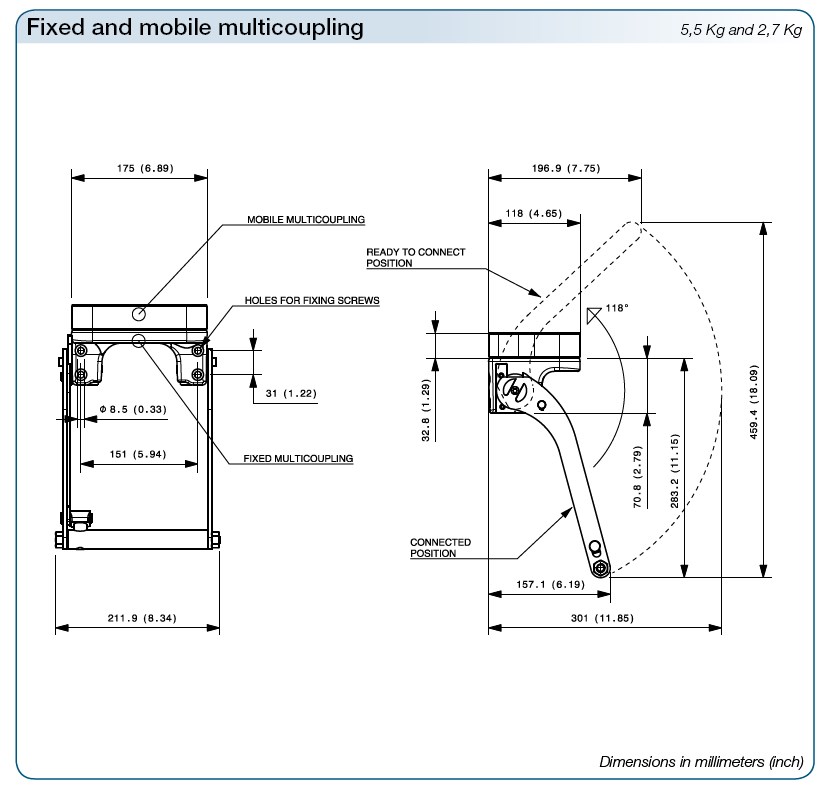 Fixed and mobile multicoupling

5,5 Kg and 2,7 Kg

175 (6.89)

MOBILE MULTICOUPLING

HOLES FOR FIXING SCREWS

31 (1.22)

Φ 8.5 (0.33)

151 (5.94)

FIXED MULTICOUPLING

211.9 (8.34)

196.9 (7.75)

118 (4.65)

READY TO CONNECT POSITION

118°

32.8 (1.29)

70.8 (2.79)

283.2 (11.15)

459.4 (18.09)

CONNECTED POSITION

157.1 (6.19)

301 (11.85)

Dimensions in millimeters (inch)