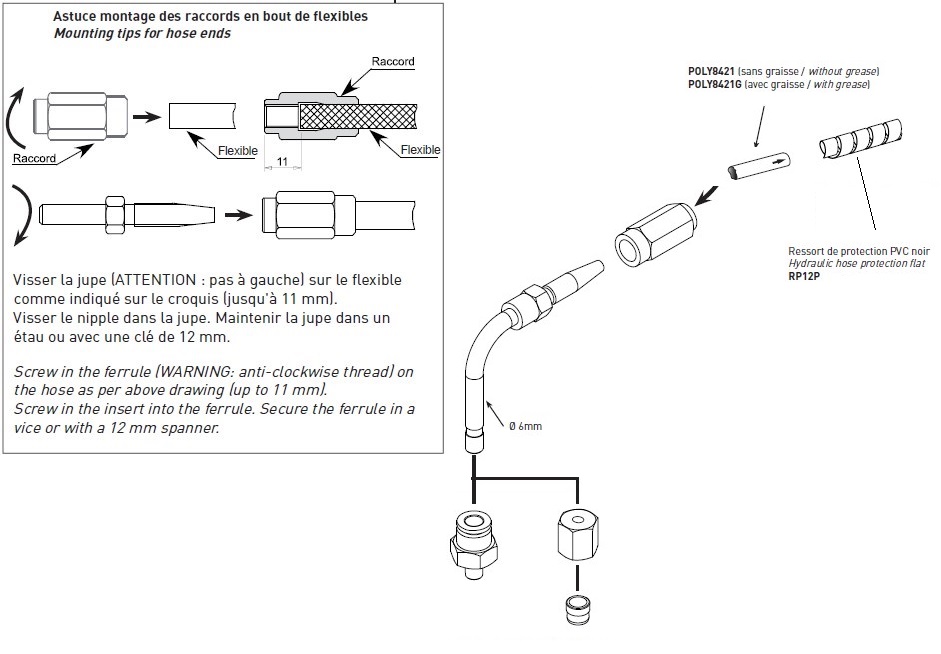 Astuce montage des raccords en bout de flexibles
Mounting tips for hose ends

Raccord

Raccord

Flexible

11

Flexible

Visser la jupe (ATTENTION : pas à gauche) sur le flexible comme indiqué sur le croquis (jusqu'à 11 mm).
Visser le nipple dans la jupe. Maintenir la jupe dans un étau ou avec une clé de 12 mm.

Screw in the ferrule (WARNING: anti-clockwise thread) on the hose as per above drawing (up to 11 mm).
Screw in the insert into the ferrule. Secure the ferrule in a vice or with a 12 mm spanner.

POLY8421 (sans graisse / without grease)
POLY8421G (avec graisse / with grease)

Ressort de protection PVC noir
Hydraulic hose protection flat
RP12P

Ø 6mm