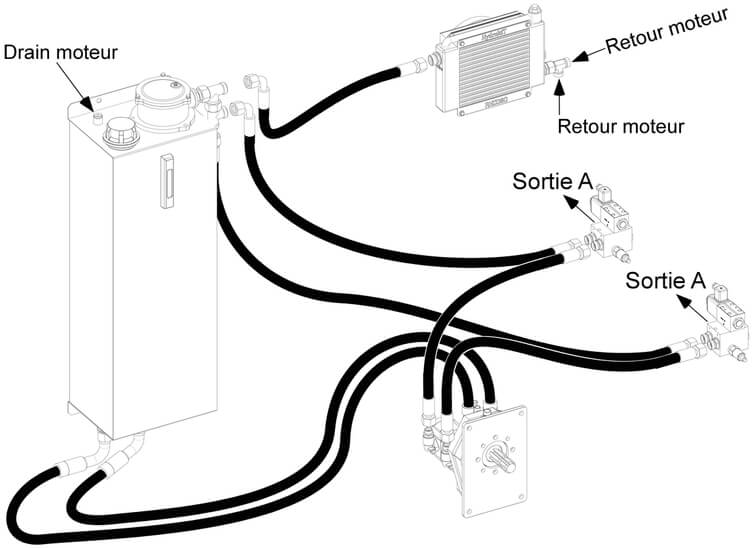 Drain moteur

Retour moteur

Retour moteur

Sortie A

Sortie A