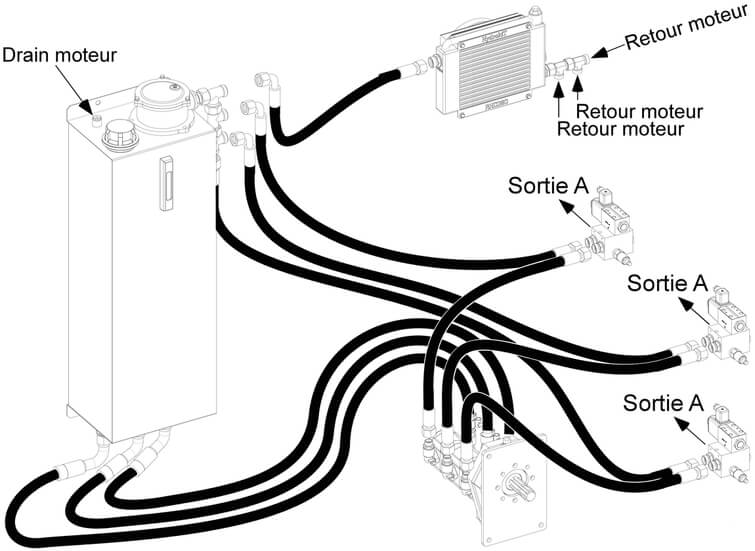 Drain moteur

Retour moteur

Retour moteur
Retour moteur

Sortie A

Sortie A

Sortie A