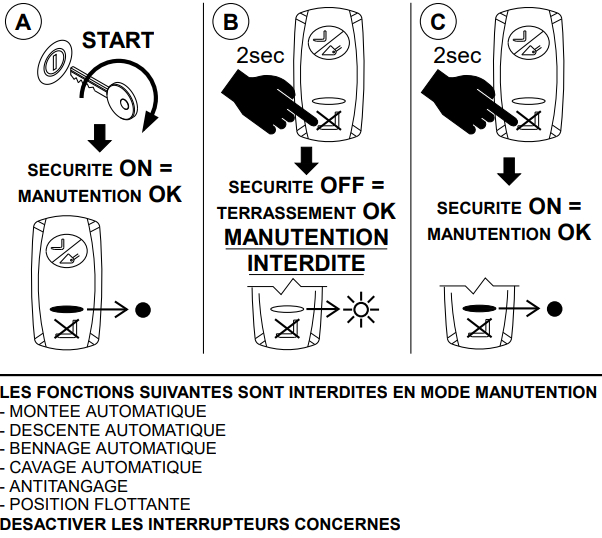 A

START

SECURITE ON = MANUTENTION OK

B

2sec

SECURITE OFF = TERRASSEMENT OK

MANUTENTION INTERDITE

C

2sec

SECURITE ON = MANUTENTION OK

LES FONCTIONS SUIVANTES SONT INTERDITES EN MODE MANUTENTION
- MONTEE AUTOMATIQUE
- DESCENTE AUTOMATIQUE
- BENNAGE AUTOMATIQUE
- CAVAGE AUTOMATIQUE
- ANTITANGAGE
- POSITION FLOTTANTE
DESACTIVER LES INTERRUPTEURS CONCERNES