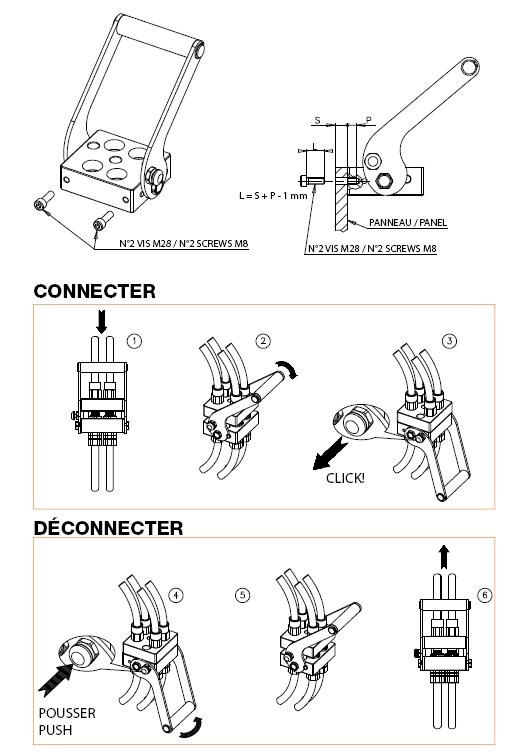 N°2 VIS M28 / N°2 SCREWS M8

S
P
L
L = S + P - 1 mm
PANNEAU / PANEL
N°2 VIS M28 / N°2 SCREWS M8

CONNECTER

1
2
3
CLICK!

DÉCONNECTER

4
5
6
POUSSER
PUSH