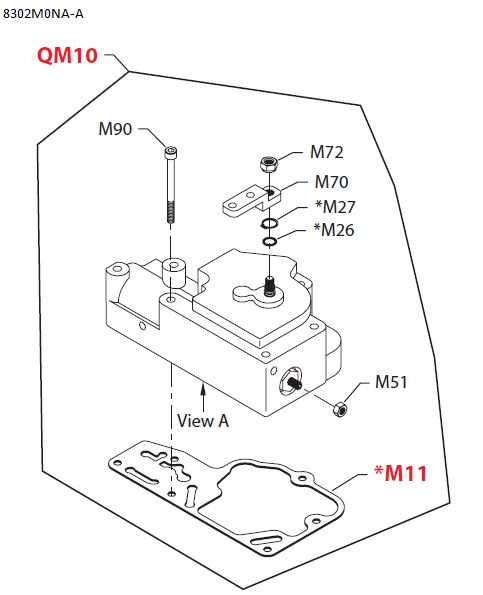 8302M0NA-A

QM10

M90

M72

M70

*M27

*M26

M51

View A

*M11