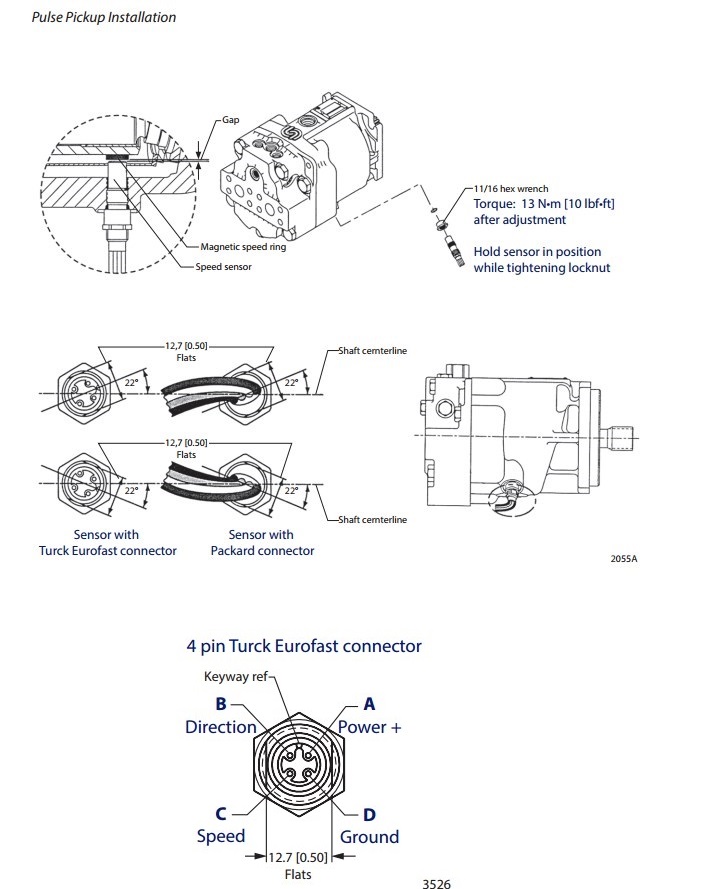 Pulse Pickup Installation

Gap

Magnetic speed ring

Speed sensor

11/16 hex wrench
Torque: 13 N•m [10 lbf•ft] after adjustment

Hold sensor in position while tightening locknut

12,7 [0.50] Flats

22°

22°

Shaft cemterline

12,7 [0.50] Flats

22°

22°

Shaft cemterline

Sensor with Turck Eurofast connector

Sensor with Packard connector

2055A

4 pin Turck Eurofast connector

Keyway ref

B Direction

A Power +

C Speed

D Ground

12.7 [0.50] Flats

3526