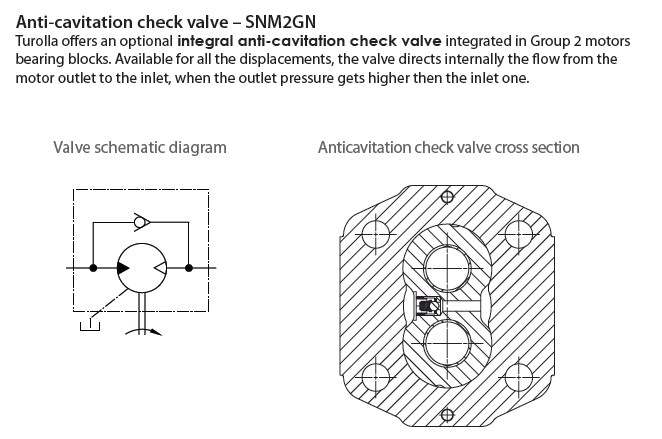 Anti-cavitation check valve – SNM2GN

Turolla offers an optional integral anti-cavitation check valve integrated in Group 2 motors bearing blocks. Available for all the displacements, the valve directs internally the flow from the motor outlet to the inlet, when the outlet pressure gets higher then the inlet one.

Valve schematic diagram

Anticavitation check valve cross section