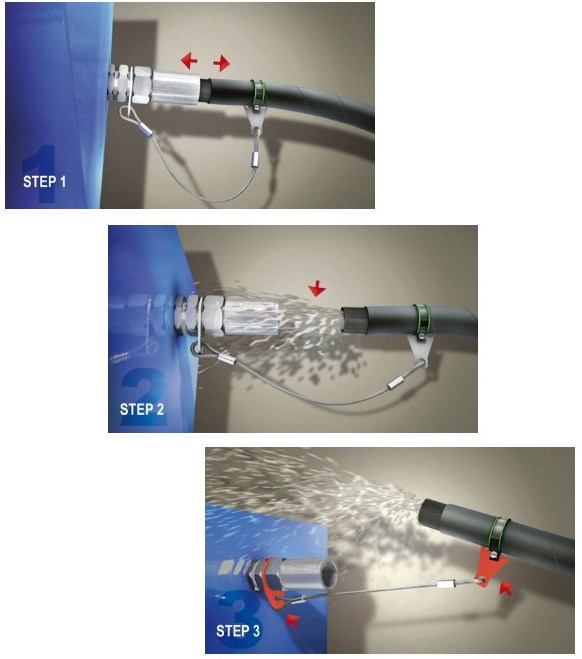 1
STEP 1

2
STEP 2

3
STEP 3