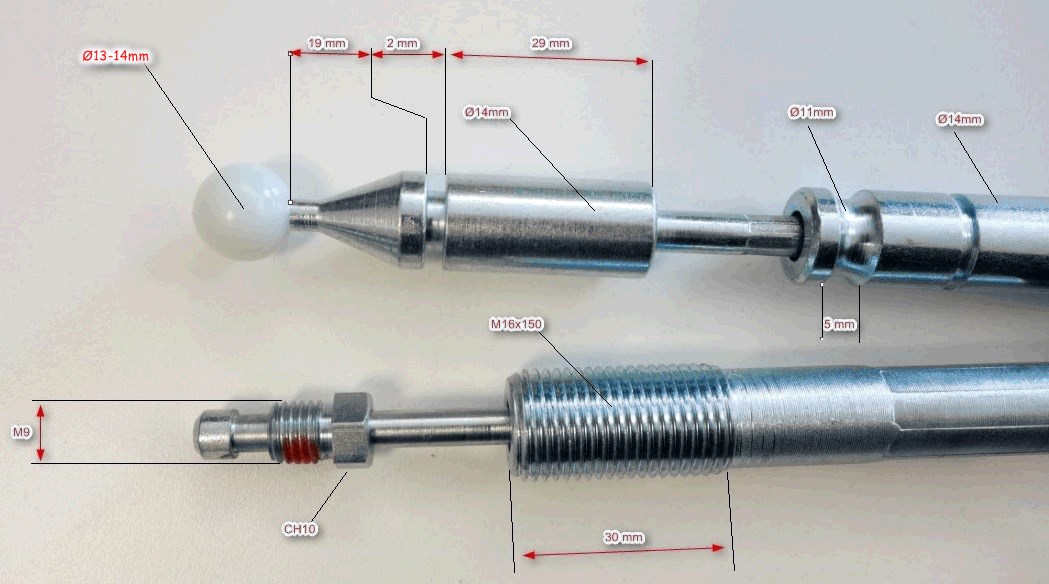 Ø13-14mm
19 mm
2 mm
29 mm
Ø14mm
Ø11mm
Ø14mm
5 mm
M16x150
M9
CH10
30 mm