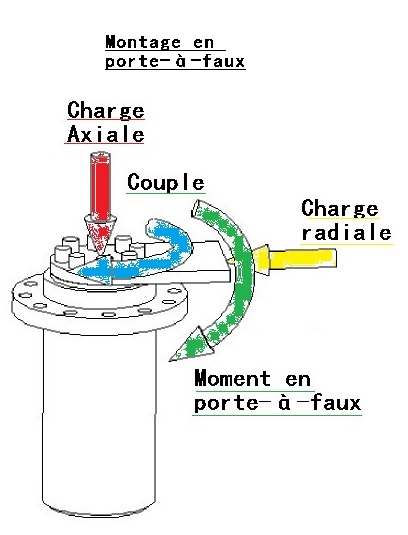 Montage en porte-à-faux

Charge Axiale

Couple

Charge radiale

Moment en porte-à-faux