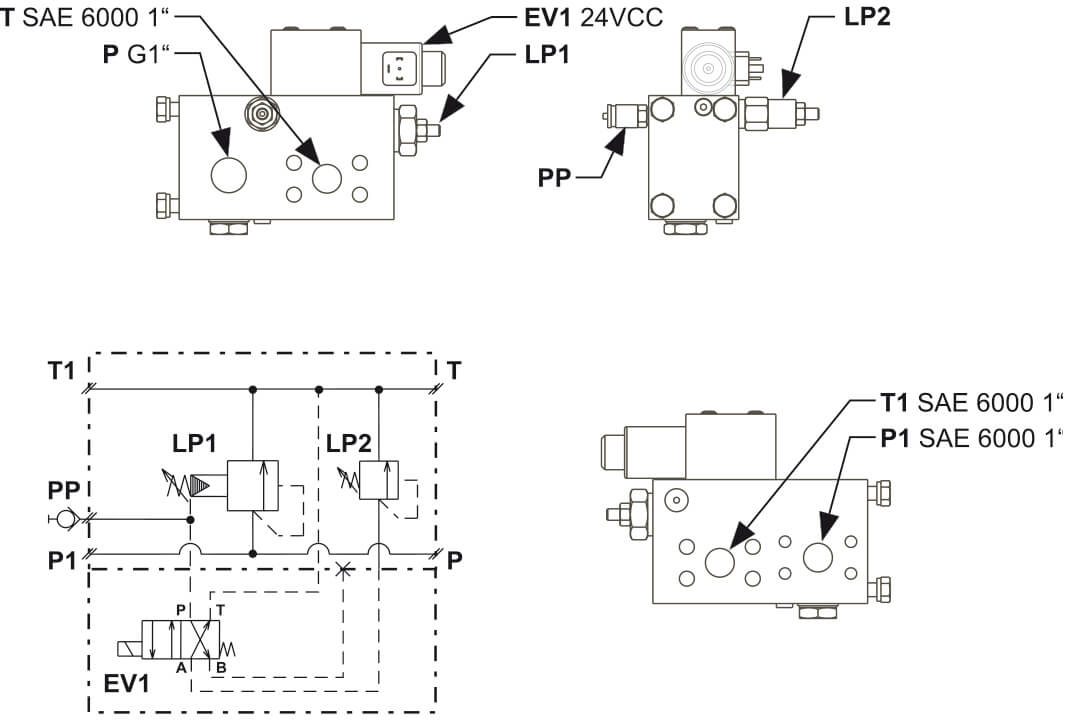 T SAE 6000 1“
P G1“
EV1 24VCC
LP1
LP2
PP

T1
T
LP1
LP2
PP
P1
P
P
T
A
B
EV1

T1 SAE 6000 1“
P1 SAE 6000 1“