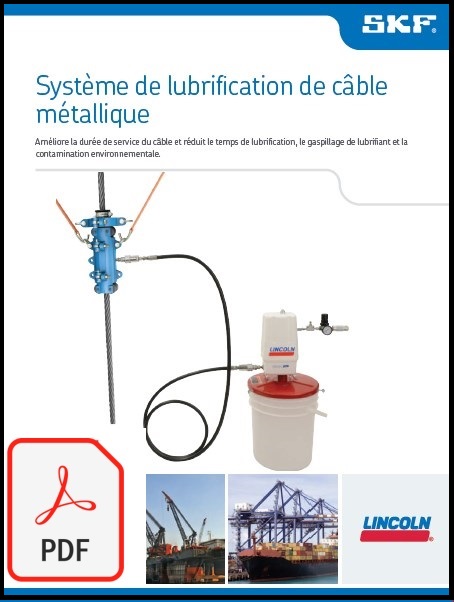 SKF.

Système de lubrification de câble métallique

Améliore la durée de service du câble et réduit le temps de lubrification, le gaspillage de lubrifiant et la contamination environnementale.

LINCOLN

PDF

LINCOLN