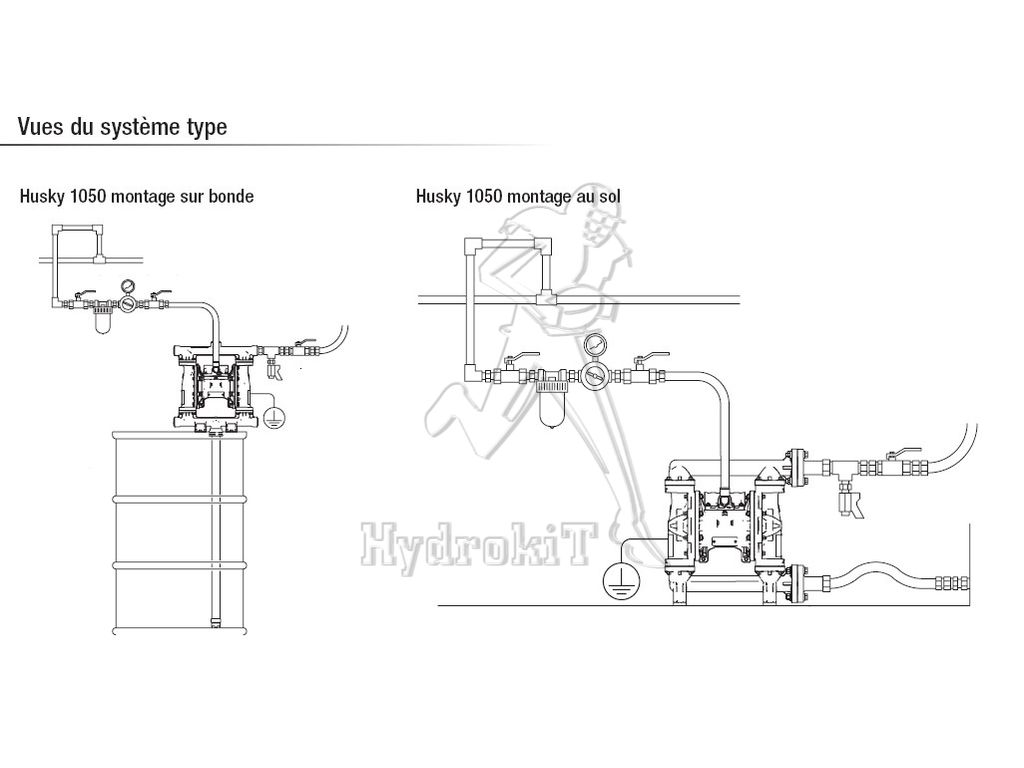 Vues du système type

Husky 1050 montage sur bonde

Husky 1050 montage au sol

HydrokiT