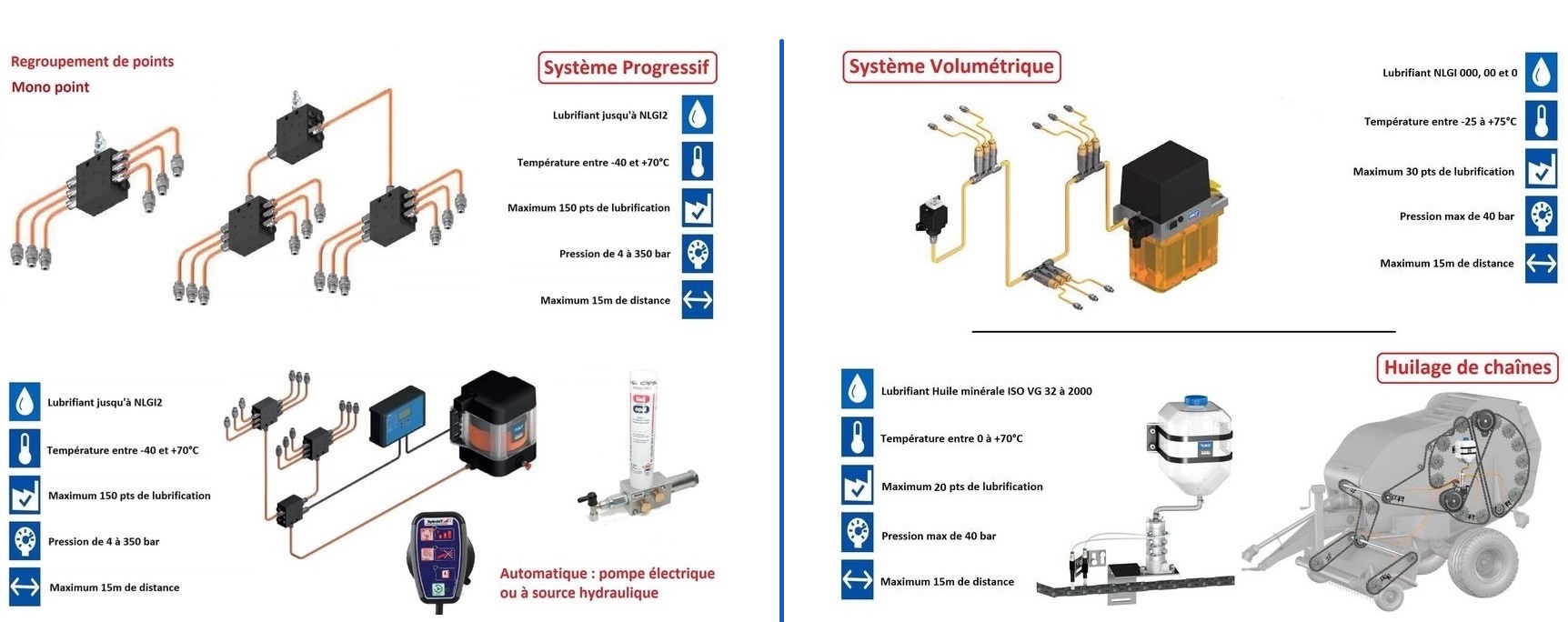 Regroupement de points

Mono point

Système Progressif

Lubrifiant jusqu'à NLGI2

Température entre -40 et +70°C

Maximum 150 pts de lubrification

Pression de 4 à 350 bar

Maximum 15m de distance

Lubrifiant jusqu'à NLGI2

Température entre -40 et +70°C

Maximum 150 pts de lubrification

Pression de 4 à 350 bar

Maximum 15m de distance

Automatique : pompe électrique ou à source hydraulique

Système Volumétrique

Lubrifiant NLGI 000, 00 et 0

Température entre -25 à +75°C

Maximum 30 pts de lubrification

Pression max de 40 bar

Maximum 15m de distance

Huilage de chaînes

Lubrifiant Huile minérale ISO VG 32 à 2000

Température entre 0 à +70°C

Maximum 20 pts de lubrification

Pression max de 40 bar

Maximum 15m de distance