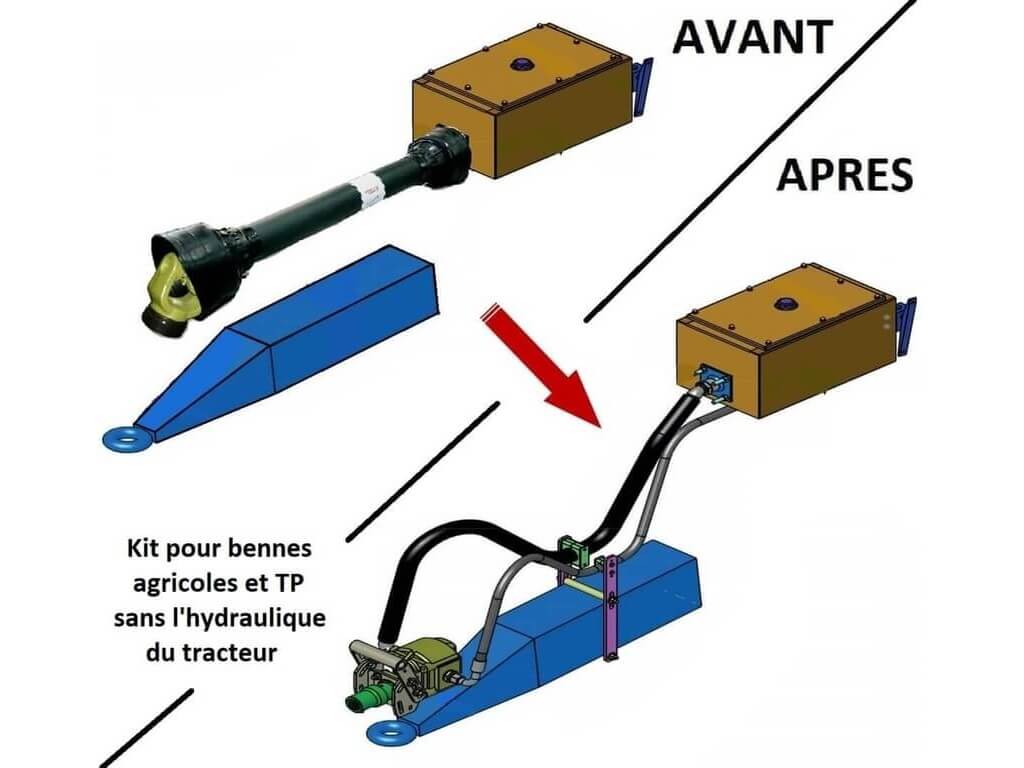 AVANT

APRES

Kit pour bennes agricoles et TP sans l'hydraulique du tracteur