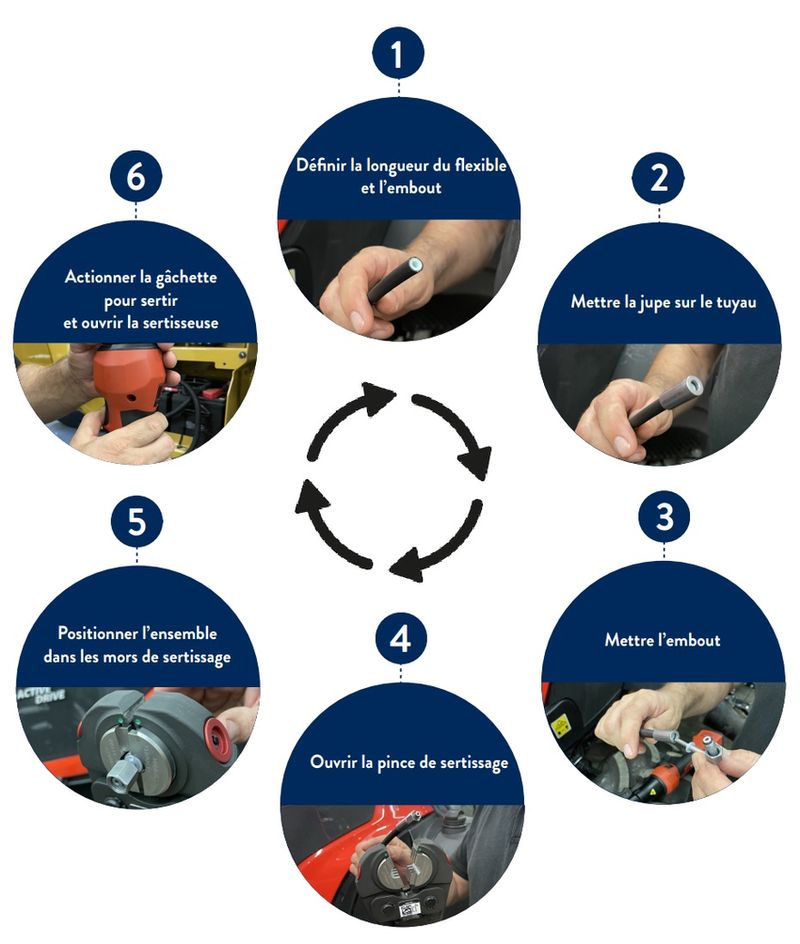 1

Définir la longueur du flexible et l'embout

2

Mettre la jupe sur le tuyau

3

Mettre l'embout

4

Ouvrir la pince de sertissage

5

Positionner l'ensemble dans les mors de sertissage

ACTIVE DRIVE

6

Actionner la gâchette pour sertir et ouvrir la sertisseuse