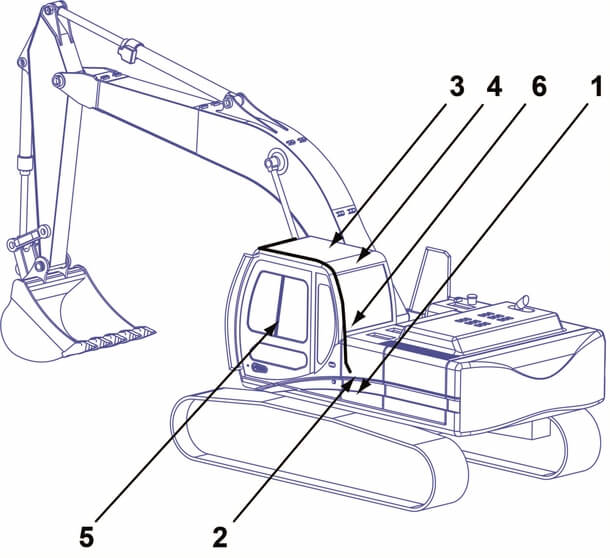 3 4 6 1

5 2